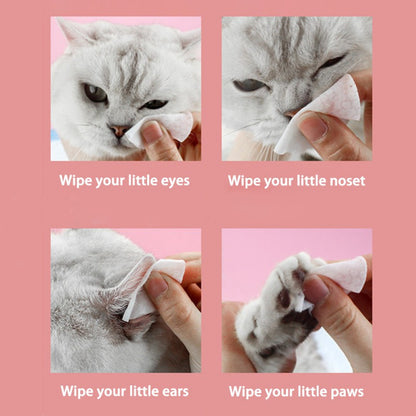 Wipe your little eyes

Wipe your little noset

Wipe your little ears

Wipe your little paws